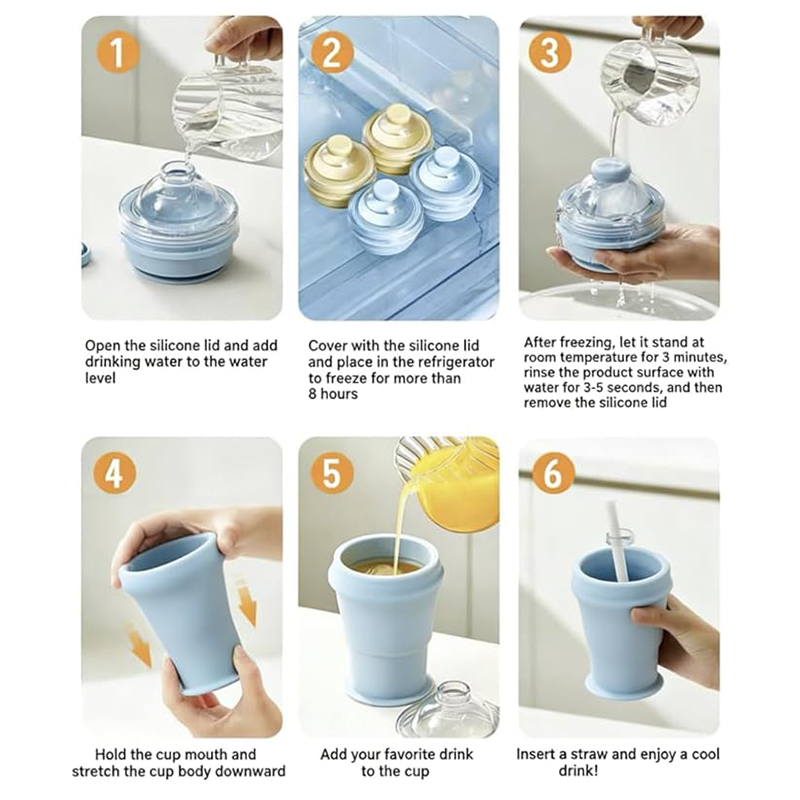 1

Open the silicone lid and add drinking water to the water level

2

Cover with the silicone lid and place in the refrigerator to freeze for more than 8 hours

3

After freezing, let it stand at room temperature for 3 minutes, rinse the product surface with water for 3-5 seconds, and then remove the silicone lid

4

Hold the cup mouth and stretch the cup body downward

5

Add your favorite drink to the cup

6

Insert a straw and enjoy a cool drink!